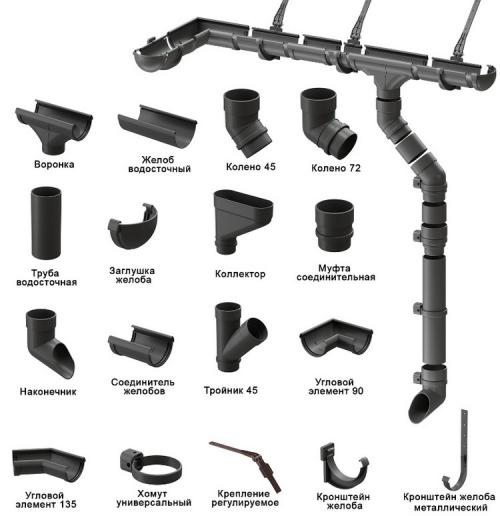 Воронка

Желоб водосточный

Колено 45

Колено 72

Труба водосточная

Заглушка желоба

Коллектор

Муфта соединительная

Наконечник

Соединитель желобов

Тройник 45

Угловой элемент 90

Угловой элемент 135

Хомут универсальный

Крепление регулируемое

Кронштейн желоба

Кронштейн желоба металлический